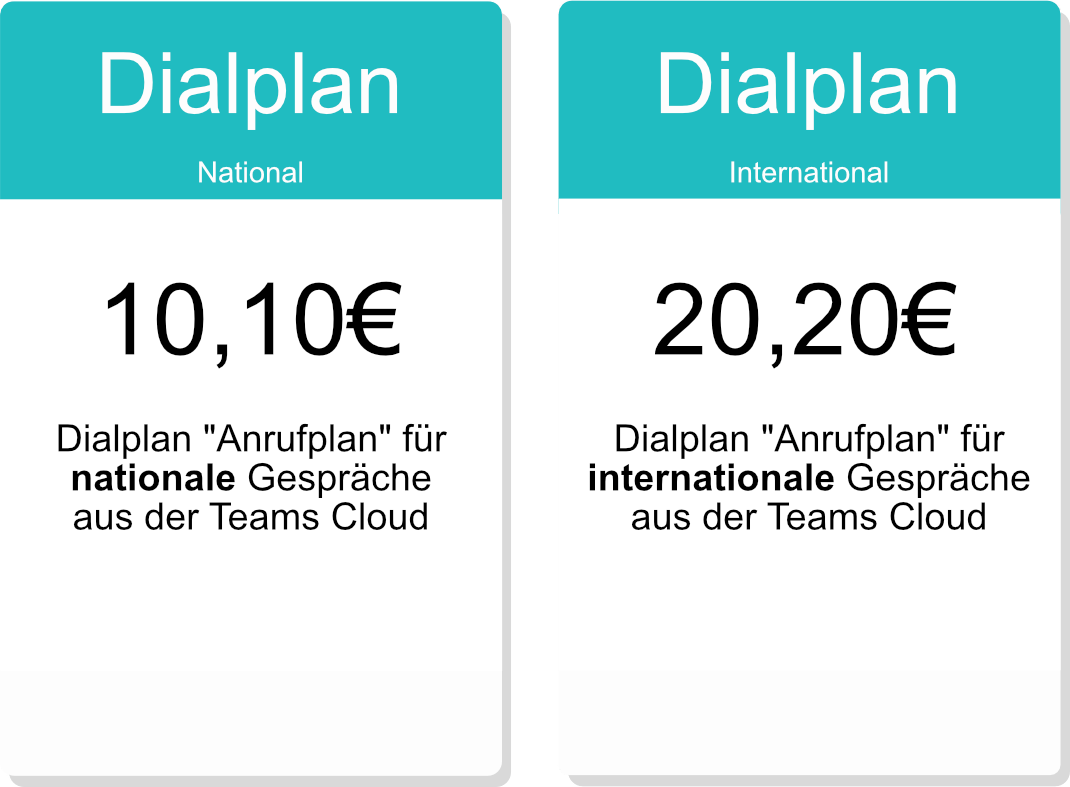 Dialplan

National

10,10€

Dialplan "Anrufplan" für nationale Gespräche aus der Teams Cloud

Dialplan

International

20,20€

Dialplan "Anrufplan" für internationale Gespräche aus der Teams Cloud